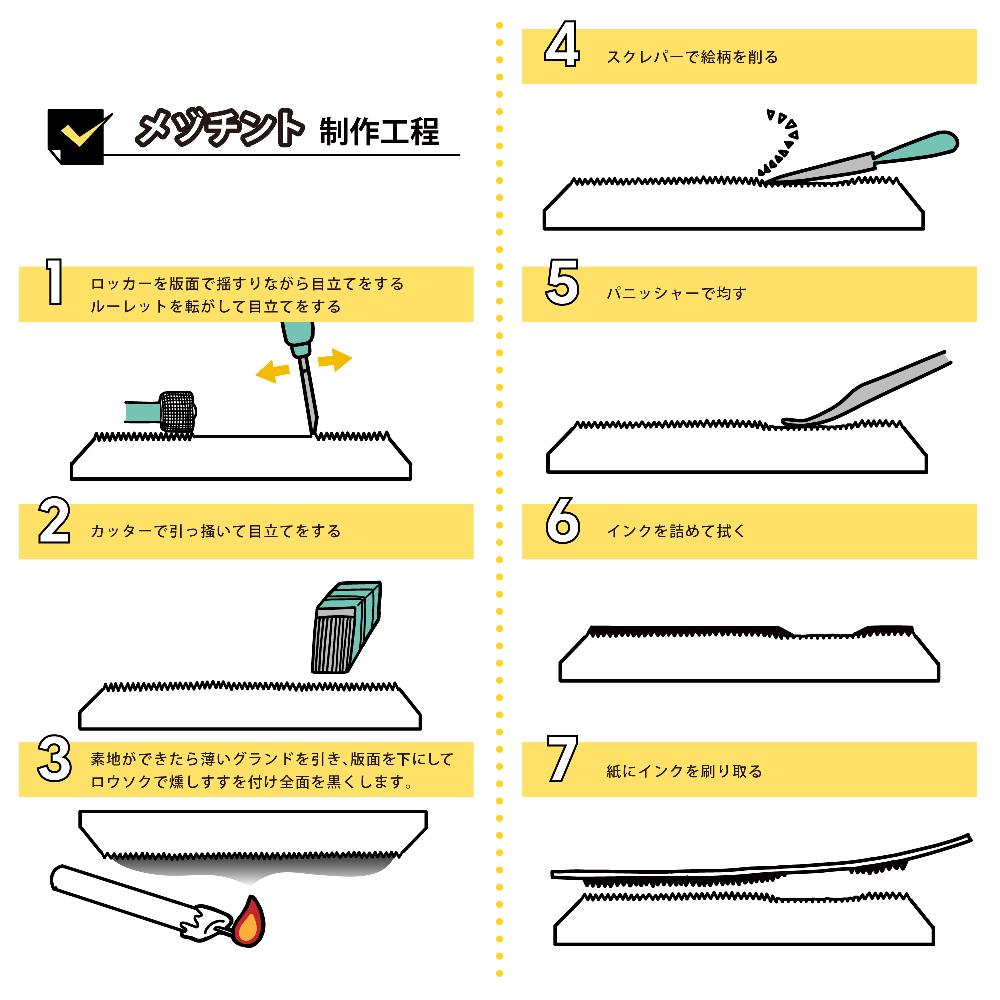 メゾチント 制作工程

1 ロッカーを版面で揺すりながら目立てをする
ルーレットを転がして目立てをする

2 カッターで引っ掻いて目立てをする

3 素地ができたら薄いグランドを引き、版面を下にして
ロウソクで燻しすすを付け全面を黒くします。

4 スクレパーで絵柄を削る

5 バニッシャーで均す

6 インクを詰めて拭く

7 紙にインクを刷り取る