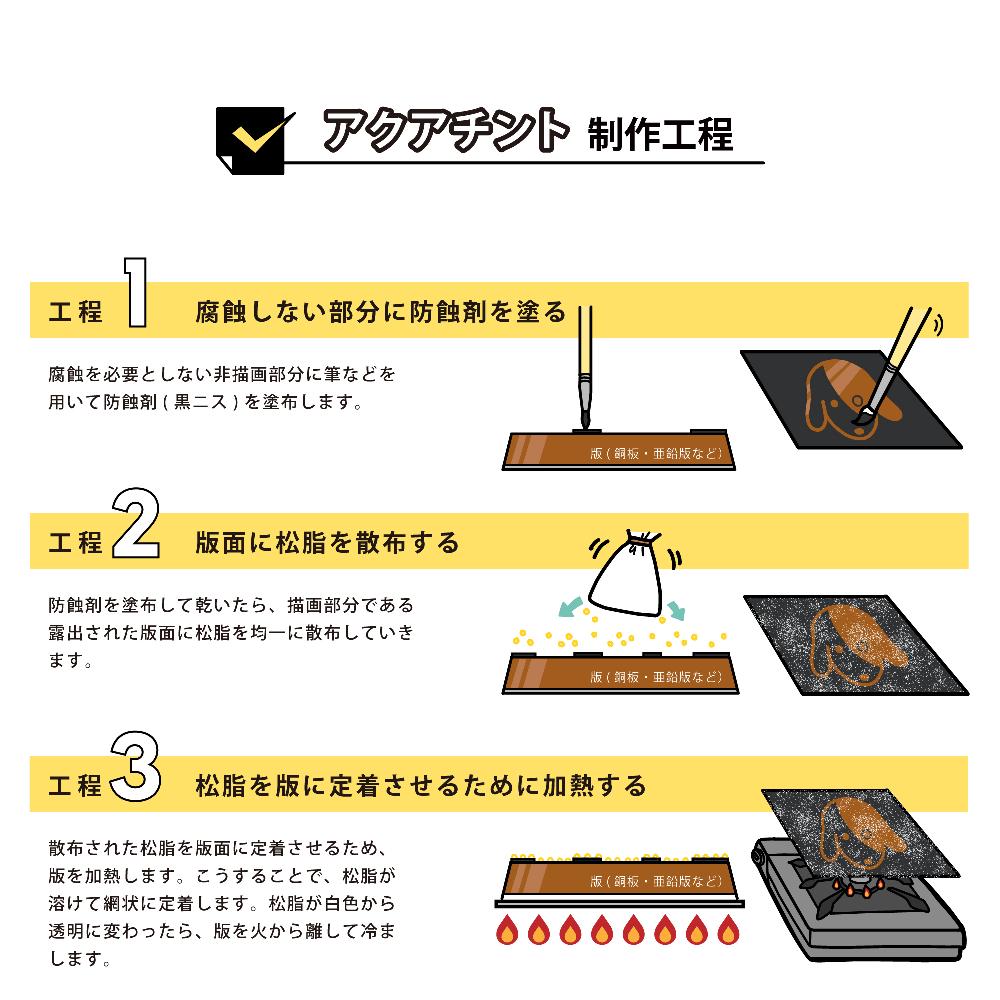 アクアチント 制作工程

工程 1 腐蝕しない部分に防蝕剤を塗る

腐蝕を必要としない非描画部分に筆などを用いて防蝕剤（黒ニス）を塗布します。

版（銅板・亜鉛版など）

工程 2 版面に松脂を散布する

防蝕剤を塗布して乾いたら、描画部分である露出された版面に松脂を均一に散布していきます。

版（銅板・亜鉛版など）

工程 3 松脂を版に定着させるために加熱する

散布された松脂を版面に定着させるため、版を加熱します。こうすることで、松脂が溶けて網状に定着します。松脂が白色から透明に変わったら、版を火から離して冷まします。

版（銅板・亜鉛版など）