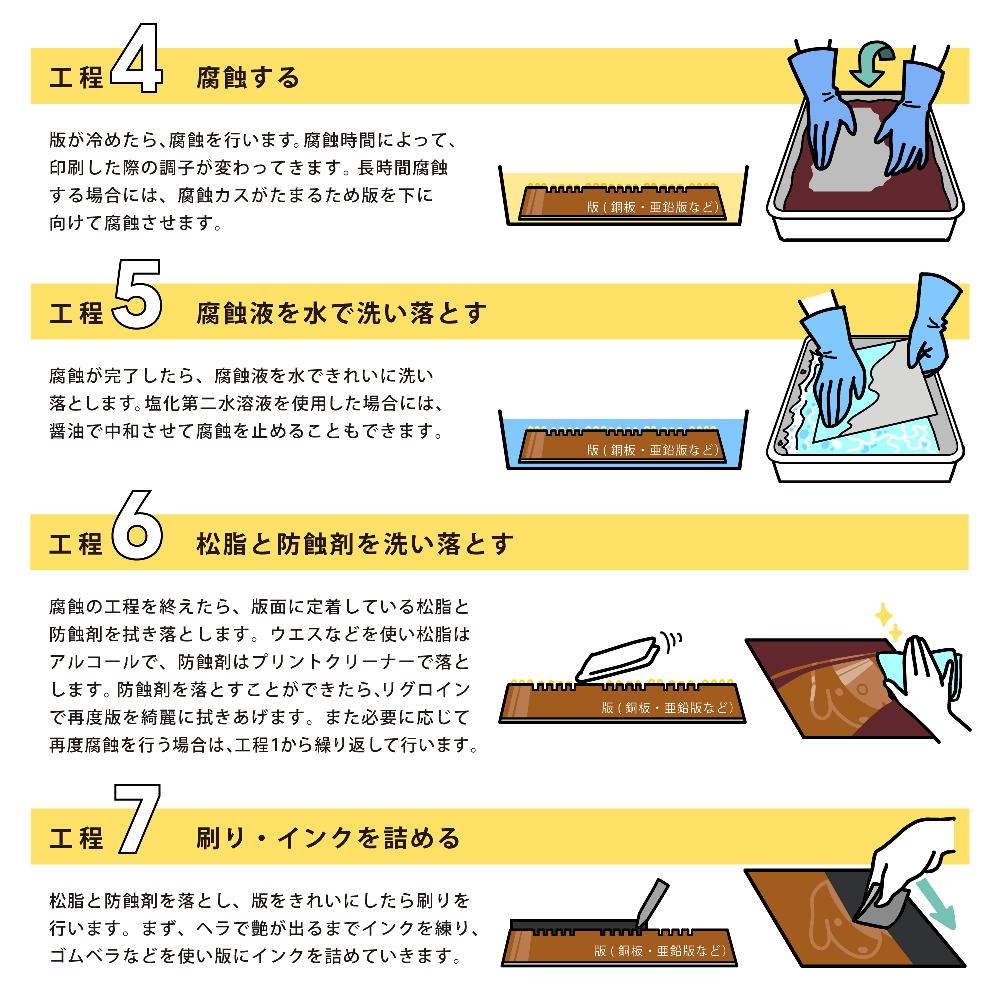 工程4 腐蝕する

版が冷めたら、腐蝕を行います。腐蝕時間によって、印刷した際の調子が変わってきます。長時間腐蝕する場合には、腐蝕カスがたまるため版を下に向けて腐蝕させます。

版（銅板・亜鉛版など）

工程5 腐蝕液を水で洗い落とす

腐蝕が完了したら、腐蝕液を水できれいに洗い落とします。塩化第二水溶液を使用した場合には、醤油で中和させて腐蝕を止めることもできます。

版（銅板・亜鉛版など）

工程6 松脂と防蝕剤を洗い落とす

腐蝕の工程を終えたら、版面に定着している松脂と防蝕剤を拭き落とします。ウエスなどを使い松脂はアルコールで、防蝕剤はプリントクリーナーで落とします。防蝕剤を落とすことができたら、リグロインで再度版を綺麗に拭きあげます。また必要に応じて再度腐蝕を行う場合は、工程1から繰り返して行います。

版（銅板・亜鉛版など）

工程7 刷り・インクを詰める

松脂と防蝕剤を落とし、版をきれいにしたら刷りを行います。まず、ヘラで艶が出るまでインクを練り、ゴムベラなどを使い版にインクを詰めていきます。

版（銅板・亜鉛版など）